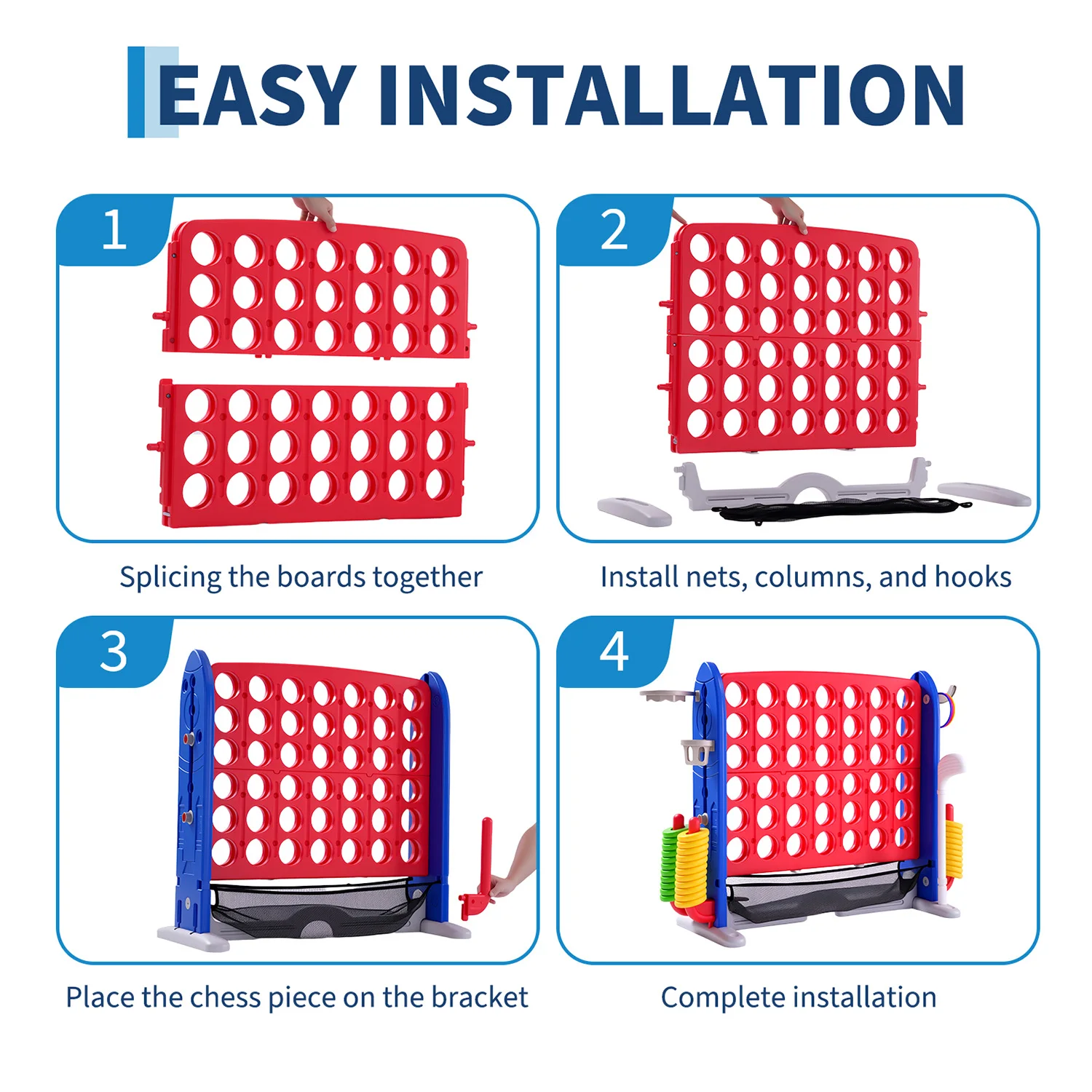 EASY INSTALLATION

1

Splicing the boards together

2

Install nets, columns, and hooks

3

Place the chess piece on the bracket

4

Complete installation